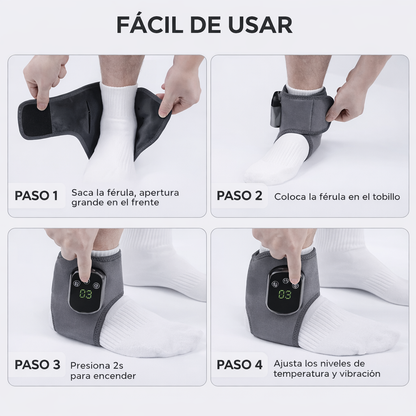 FÁCIL DE USAR

PASO 1 Saca la férula, apertura grande en el frente

PASO 2 Coloca la férula en el tobillo

03

PASO 3 Presiona 2s para encender

03

PASO 4 Ajusta los niveles de temperatura y vibración